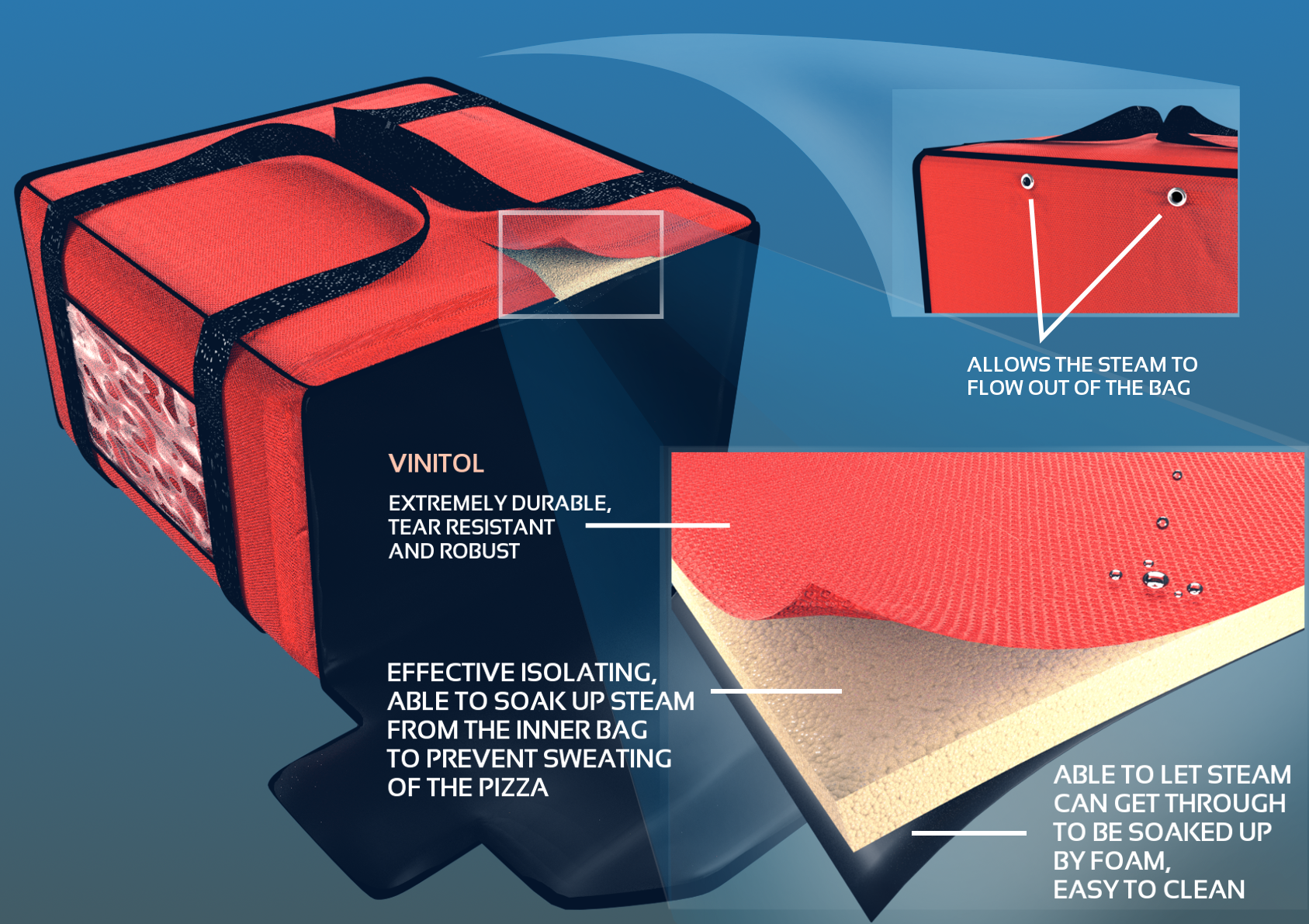 ALLOWS THE STEAM TO FLOW OUT OF THE BAG

VINITOL

EXTREMELY DURABLE, TEAR RESISTANT AND ROBUST

EFFECTIVE ISOLATING, ABLE TO SOAK UP STEAM FROM THE INNER BAG TO PREVENT SWEATING OF THE PIZZA

ABLE TO LET STEAM CAN GET THROUGH TO BE SOAKED UP BY FOAM, EASY TO CLEAN