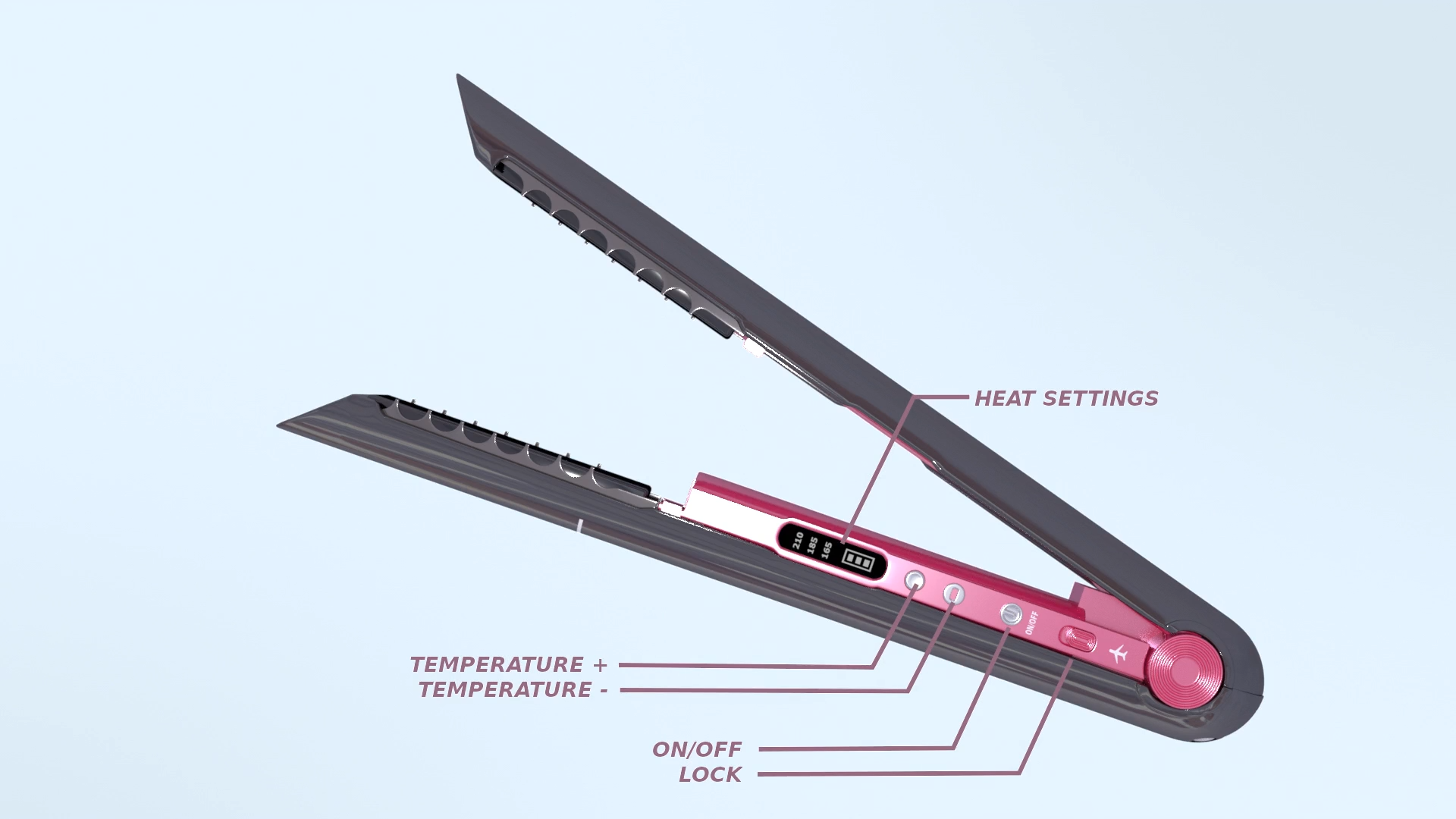 HEAT SETTINGS

210
185
165

ON/OFF

TEMPERATURE +
TEMPERATURE -

ON/OFF
LOCK